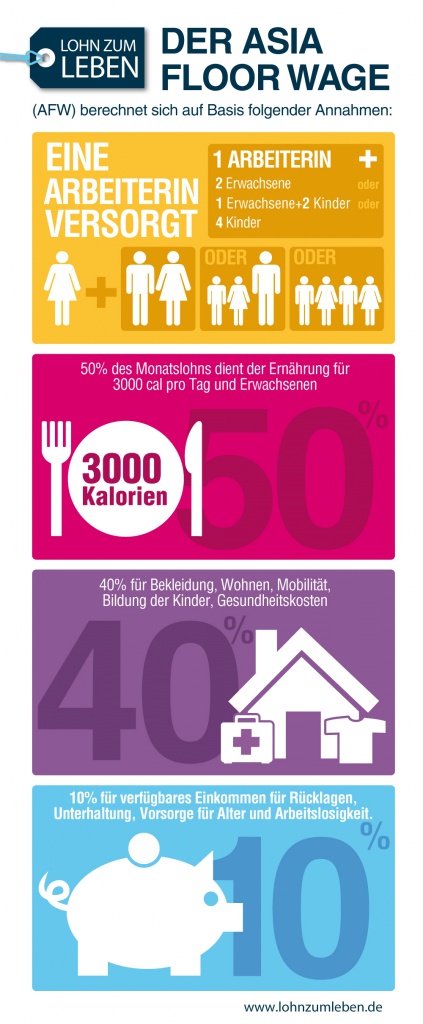 LOHN ZUM LEBEN

DER ASIA FLOOR WAGE

(AFW) berechnet sich auf Basis folgender Annahmen:

EINE ARBEITERIN VERSORGT

1 ARBEITERIN +
2 Erwachsene oder
1 Erwachsene+2 Kinder oder
4 Kinder

ODER ODER

50% des Monatslohns dient der Ernährung für 3000 cal pro Tag und Erwachsenen

3000 Kalorien

50 %

40% für Bekleidung, Wohnen, Mobilität, Bildung der Kinder, Gesundheitskosten

40 %

10% für verfügbares Einkommen für Rücklagen, Unterhaltung, Vorsorge für Alter und Arbeitslosigkeit.

10 %

www.lohnzumleben.de